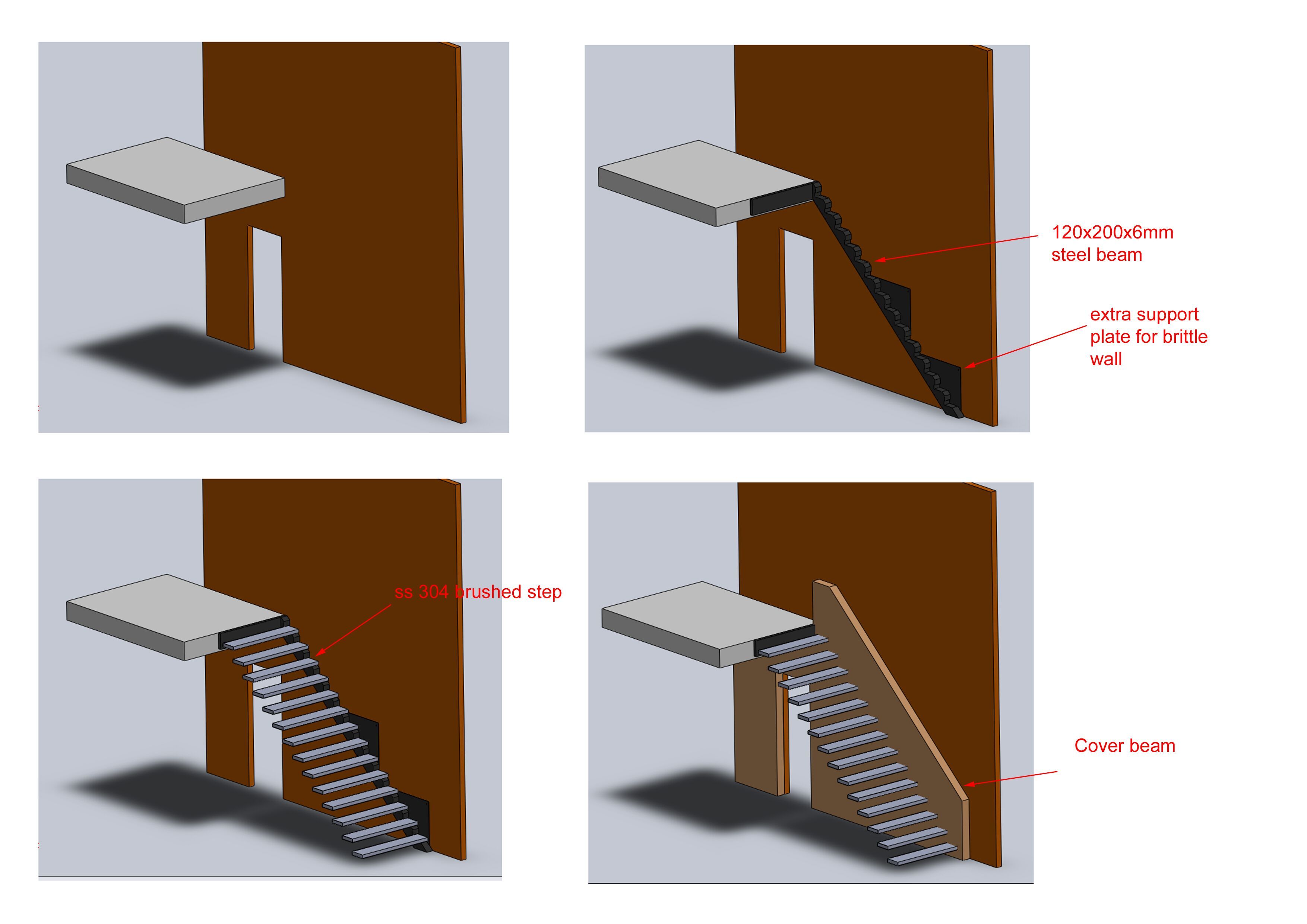 120x200x6mm steel beam

extra support plate for brittle wall

ss 304 brushed step

Cover beam